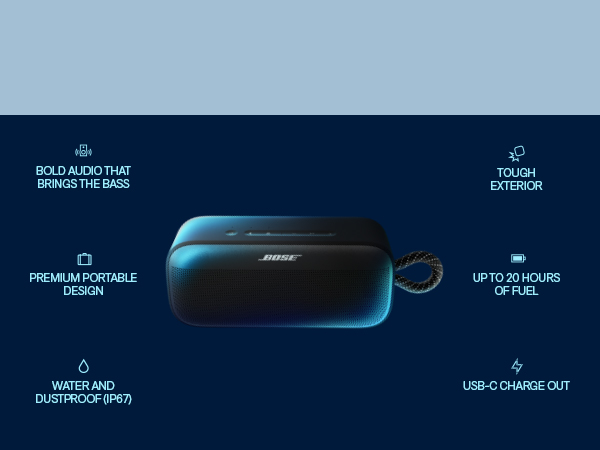 BOLD AUDIO THAT BRINGS THE BASS

PREMIUM PORTABLE DESIGN

WATER AND DUSTPROOF (IP67)

BOSE

TOUGH EXTERIOR

UP TO 20 HOURS OF FUEL

USB-C CHARGE OUT