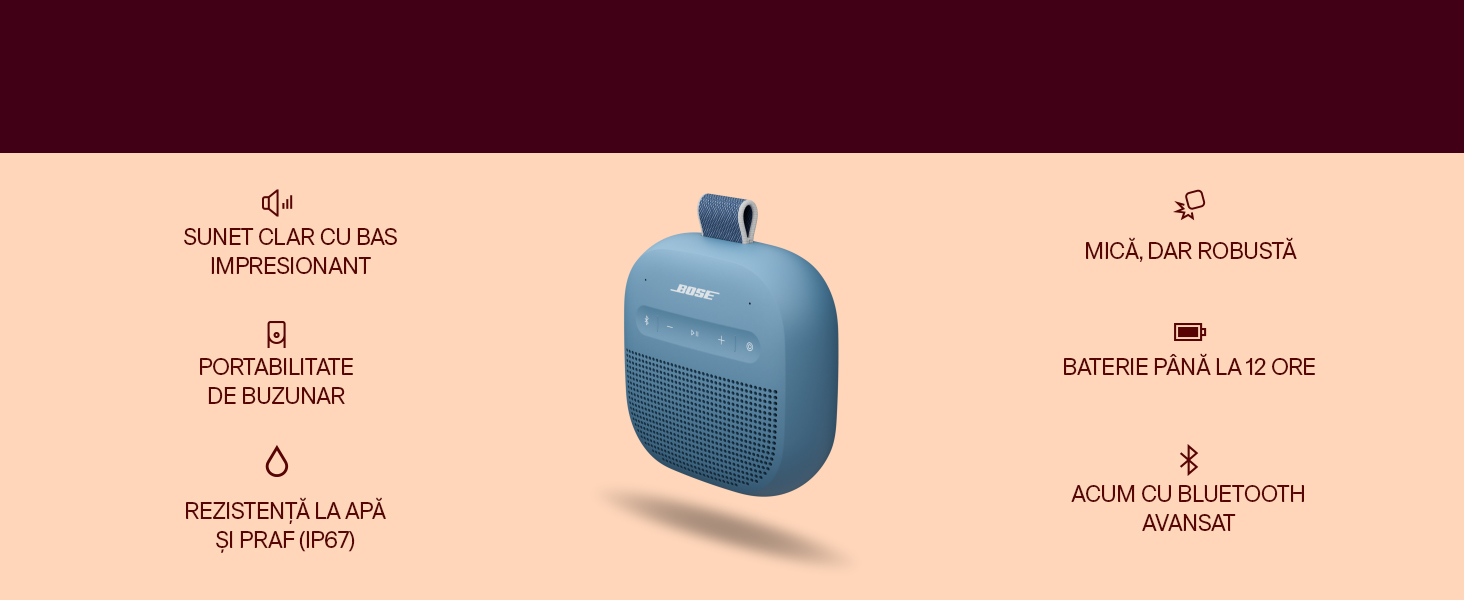 SUNET CLAR CU BAS IMPRESIONANT

PORTABILITATE DE BUZUNAR

REZISTENȚĂ LA APĂ ȘI PRAF (IP67)

BOSE

MICĂ, DAR ROBUSTĂ

BATERIE PÂNĂ LA 12 ORE

ACUM CU BLUETOOTH AVANSAT